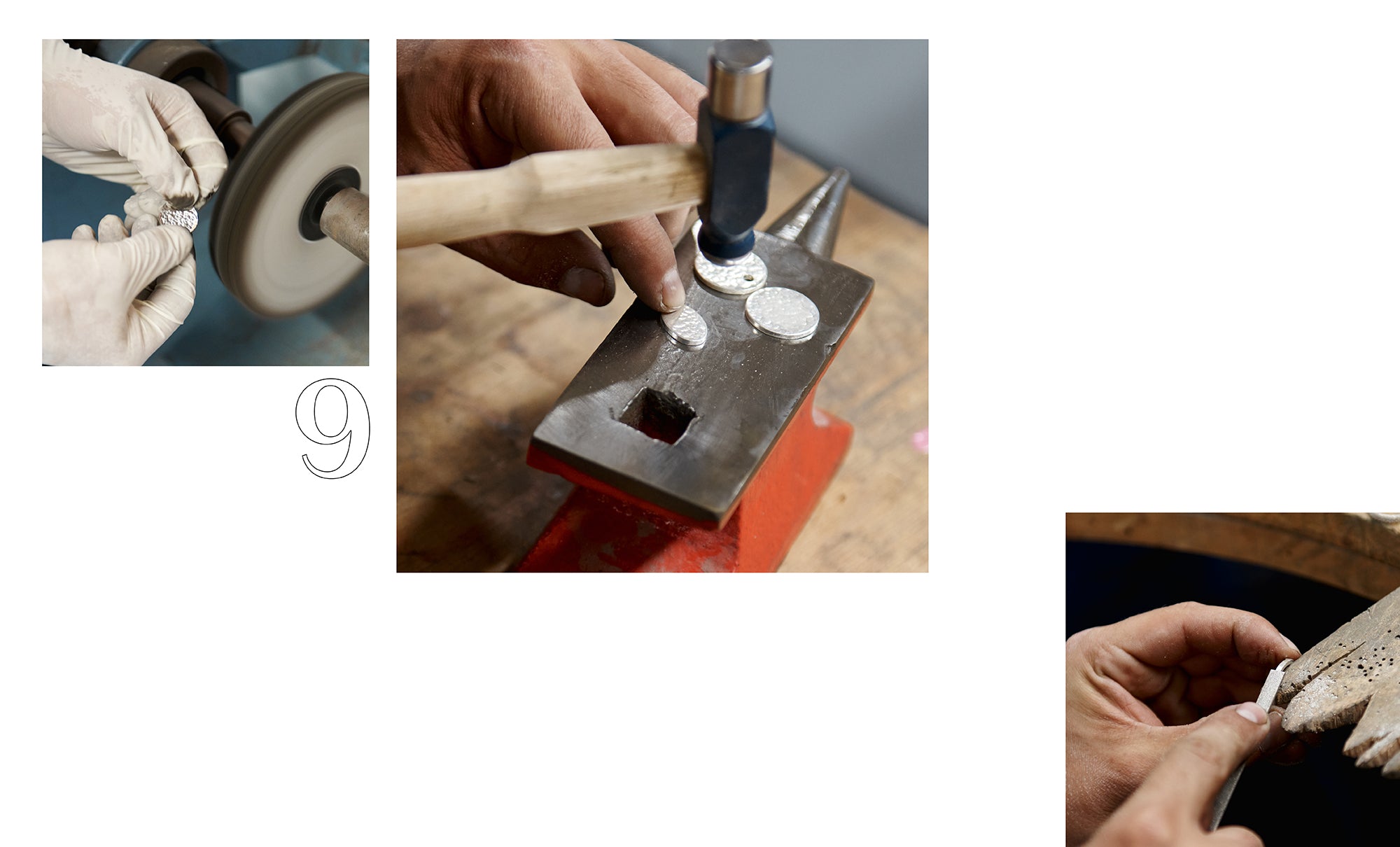 9